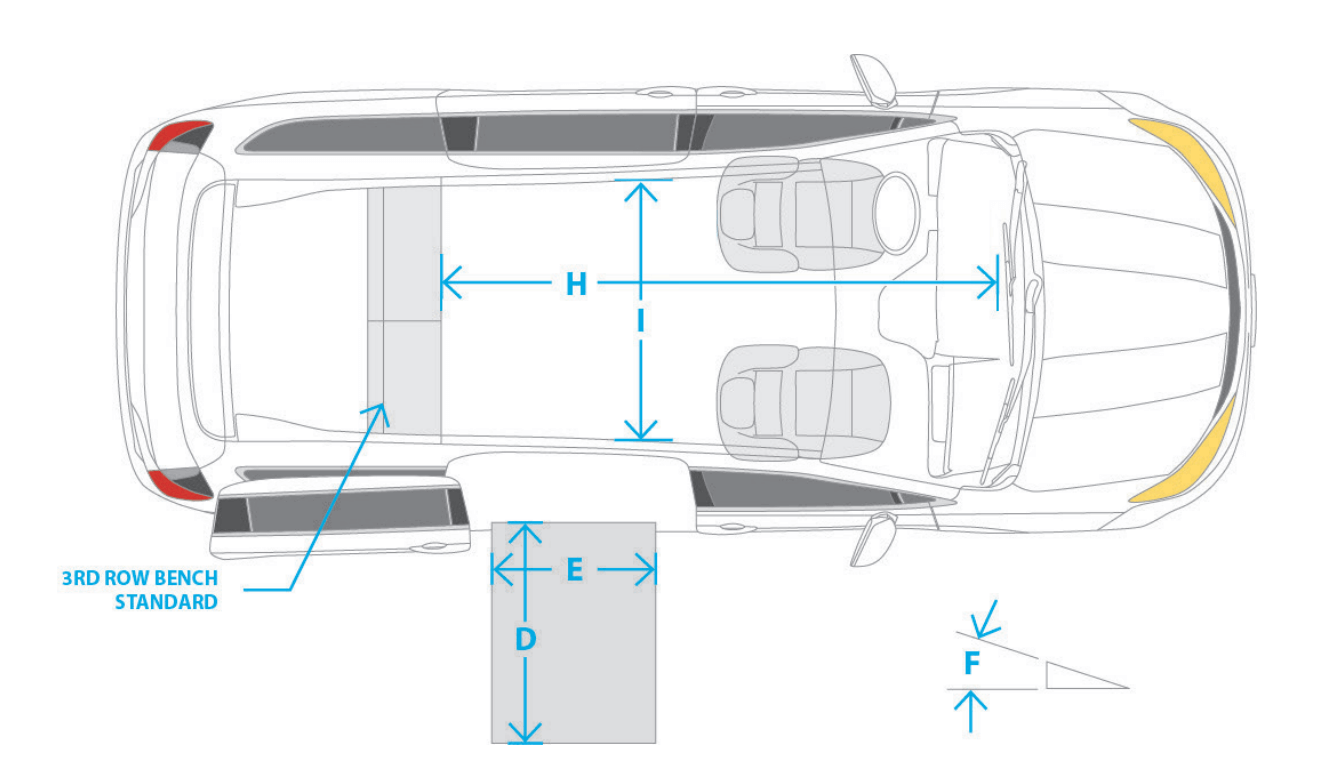 H
I
3RD ROW BENCH STANDARD
E
D
F